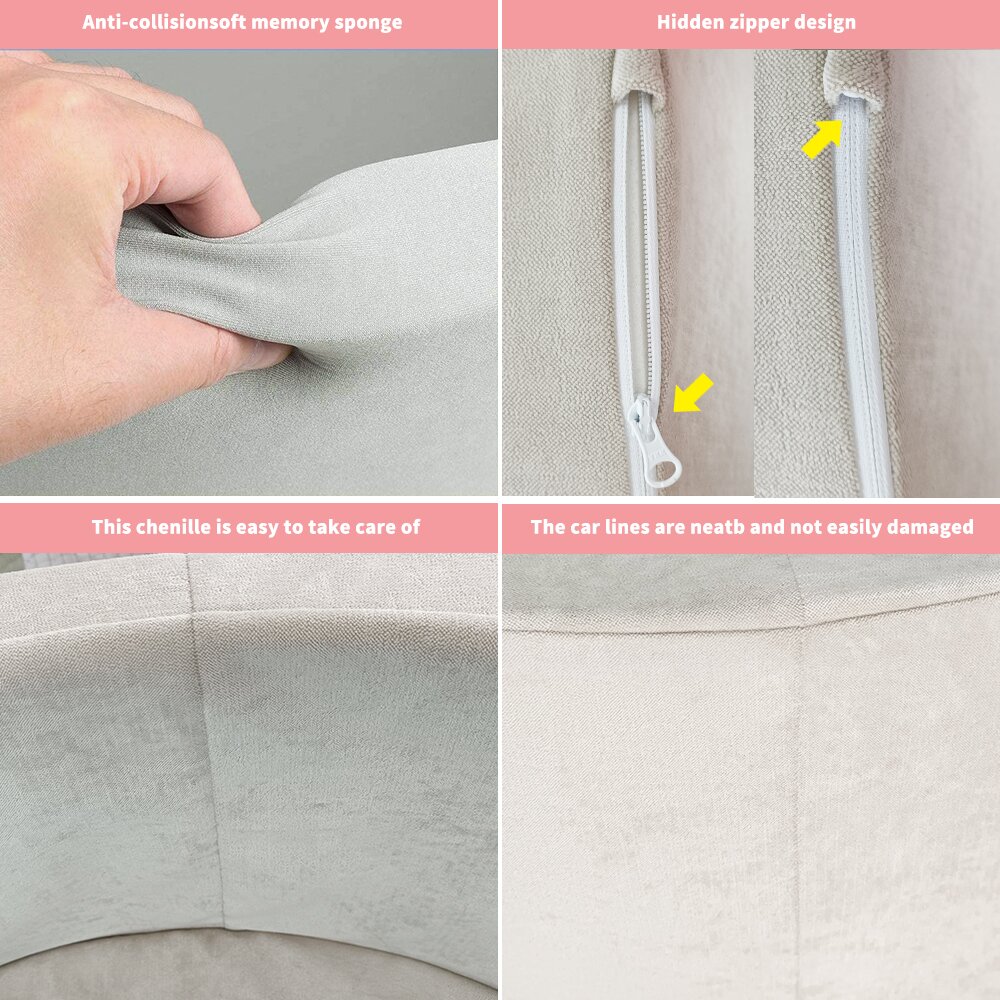 Anti-collisionsoft memory sponge

Hidden zipper design

This chenille is easy to take care of

The car lines are neatb and not easily damaged